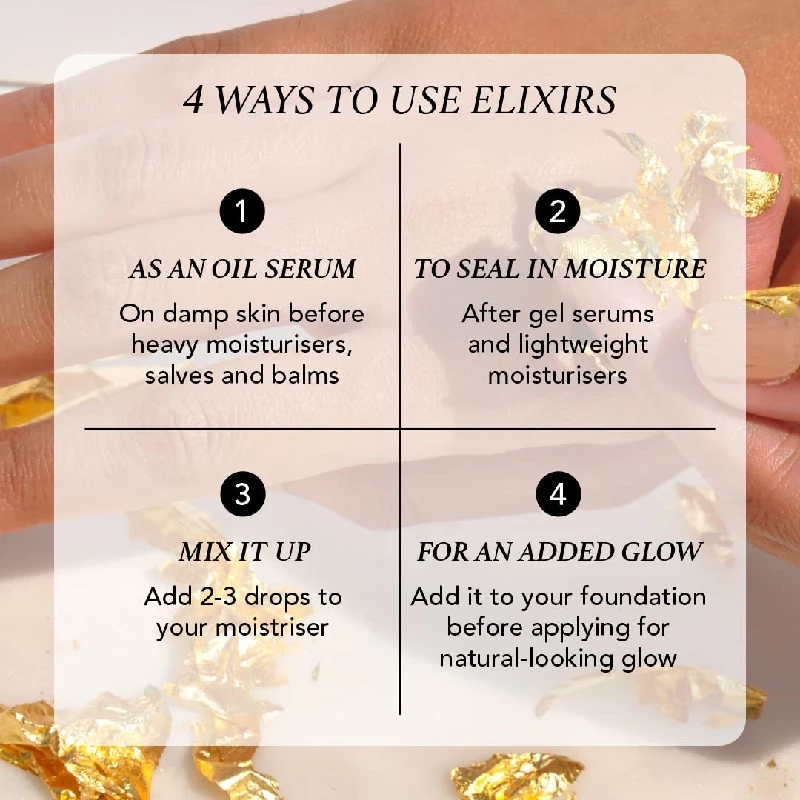 4 WAYS TO USE ELIXIRS

1

AS AN OIL SERUM

On damp skin before heavy moisturisers, salves and balms

2

TO SEAL IN MOISTURE

After gel serums and lightweight moisturisers

3

MIX IT UP

Add 2-3 drops to your moistriser

4

FOR AN ADDED GLOW

Add it to your foundation before applying for natural-looking glow